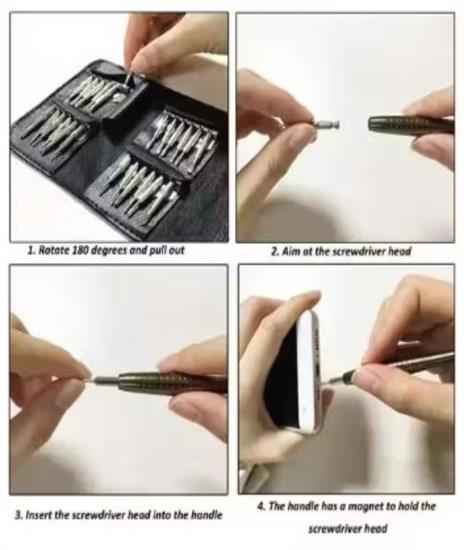 1. Rotate 180 degrees and pull out

2. Aim at the screwdriver head

3. Insert the screwdriver head into the handle

4. The handle has a magnet to hold the screwdriver head