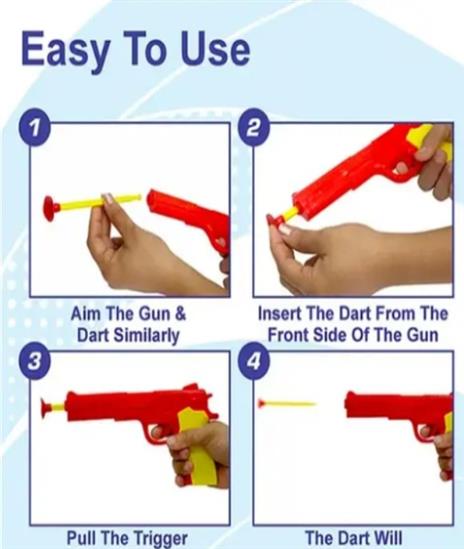 Easy To Use

1

Aim The Gun & Dart Similarly

2

Insert The Dart From The Front Side Of The Gun

3

Pull The Trigger

4

The Dart Will