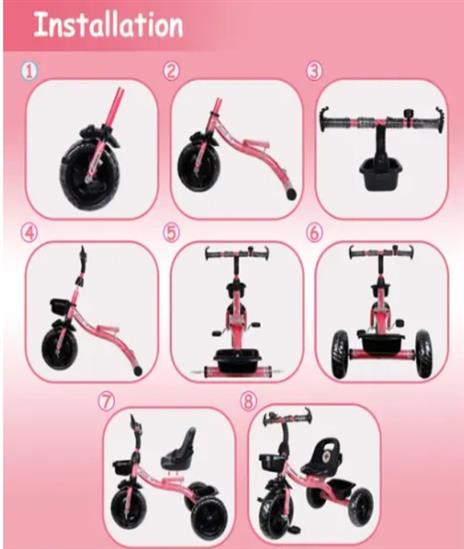 Installation

①

②

③

④

⑤

⑥

⑦

⑧