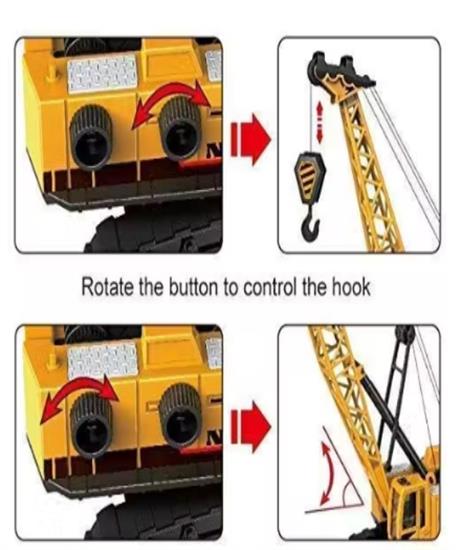 Rotate the button to control the hook