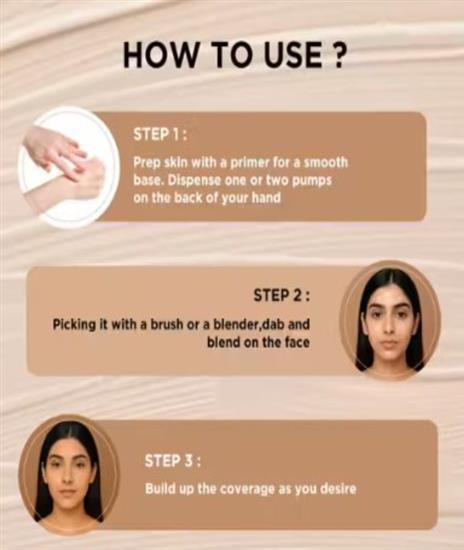 HOW TO USE ?

STEP 1 :

Prep skin with a primer for a smooth base. Dispense one or two pumps on the back of your hand

STEP 2 :

Picking it with a brush or a blender,dab and blend on the face

STEP 3 :

Build up the coverage as you desire