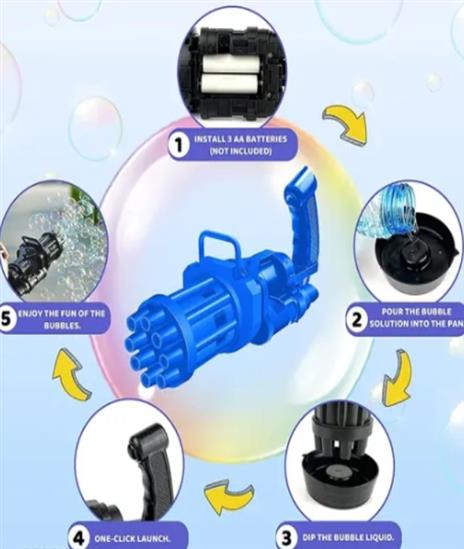 1 INSTALL 3 AA BATTERIES (NOT INCLUDED)

2 POUR THE BUBBLE SOLUTION INTO THE PAN

3 DIP THE BUBBLE LIQUID.

4 ONE-CLICK LAUNCH.

5 ENJOY THE FUN OF THE BUBBLES.