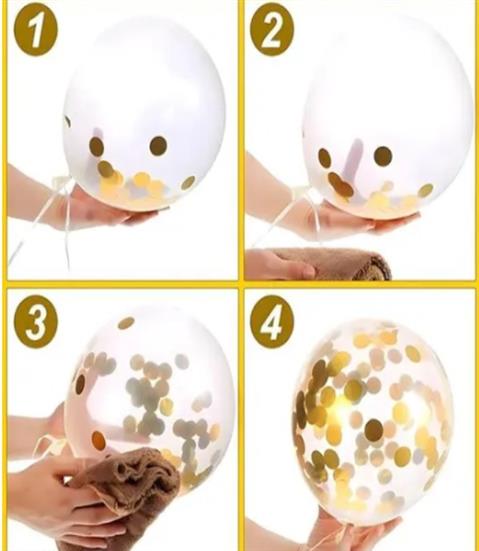 1

2

3

4