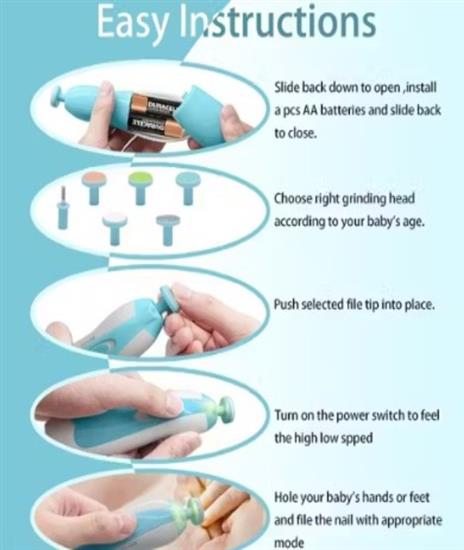 Easy Instructions

DURACELL
DURACELL

Slide back down to open ,install a pcs AA batteries and slide back to close.

Choose right grinding head according to your baby's age.

Push selected file tip into place.

Turn on the power switch to feel the high low spped

Hole your baby's hands or feet and file the nail with appropriate mode