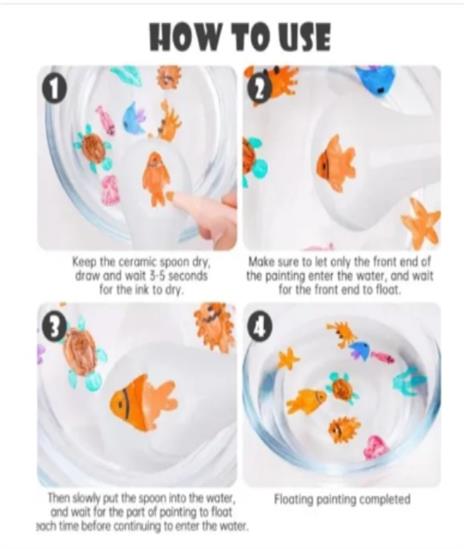 HOW TO USE

1

Keep the ceramic spoon dry, draw and wait 3-5 seconds for the ink to dry.

2

Make sure to let only the front end of the painting enter the water, and wait for the front end to float.

3

Then slowly put the spoon into the water, and wait for the part of painting to float each time before continuing to enter the water.

4

Floating painting completed