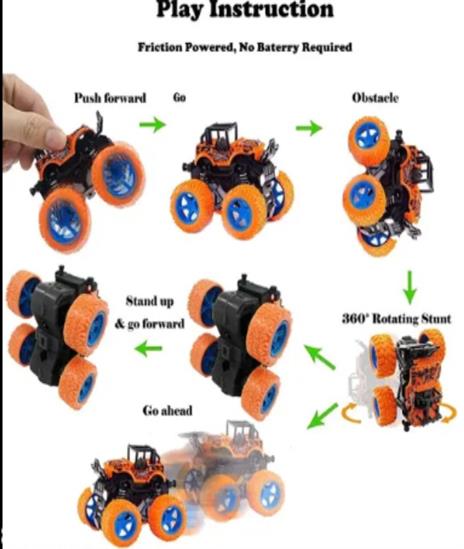 Play Instruction

Friction Powered, No Baterry Required

Push forward

Go

Obstacle

360° Rotating Stunt

Stand up & go forward

Go ahead