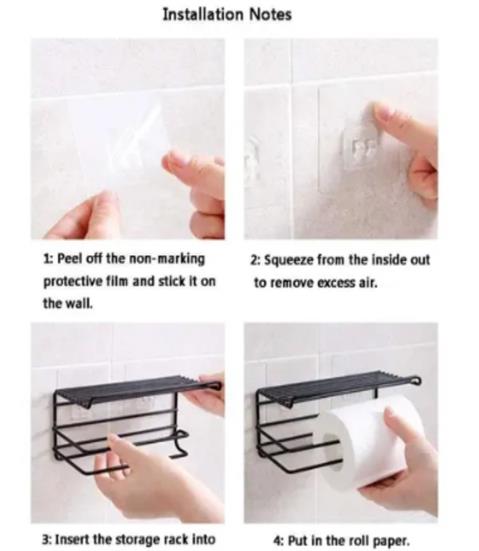 Installation Notes

1: Peel off the non-marking protective film and stick it on the wall.

2: Squeeze from the inside out to remove excess air.

3: Insert the storage rack into

4: Put in the roll paper.