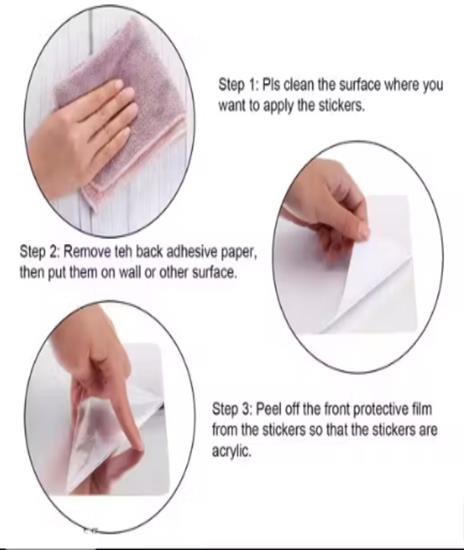 Step 1: Pls clean the surface where you want to apply the stickers.

Step 2: Remove teh back adhesive paper, then put them on wall or other surface.

Step 3: Peel off the front protective film from the stickers so that the stickers are acrylic.