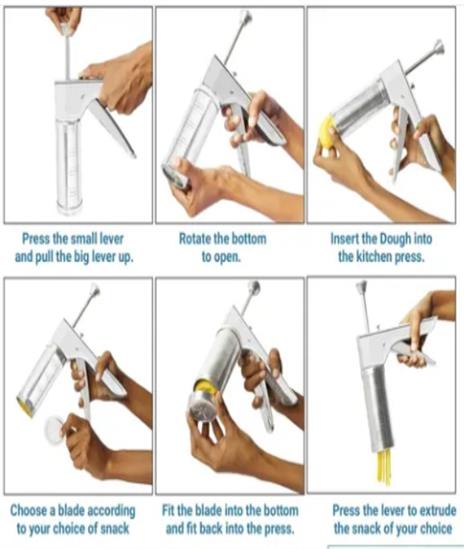 Press the small lever and pull the big lever up.

Rotate the bottom to open.

Insert the Dough into the kitchen press.

Choose a blade according to your choice of snack

Fit the blade into the bottom and fit back into the press.

Press the lever to extrude the snack of your choice