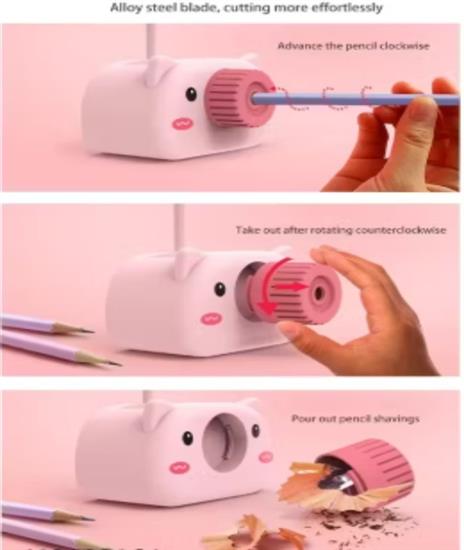 Alloy steel blade, cutting more effortlessly

Advance the pencil clockwise

Take out after rotating counterclockwise

Pour out pencil shavings