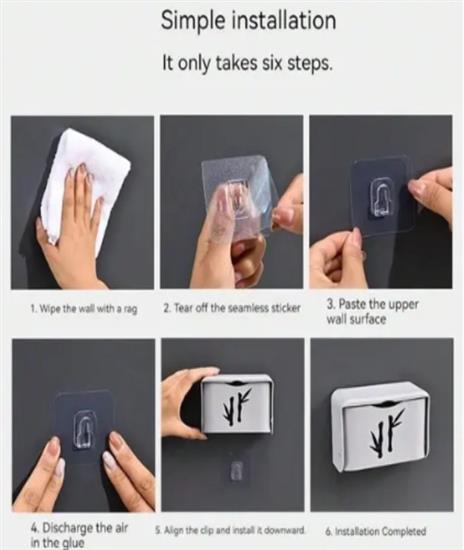 Simple installation

It only takes six steps.

1. Wipe the wall with a rag

2. Tear off the seamless sticker

3. Paste the upper wall surface

4. Discharge the air in the glue

5. Align the clip and install it downward.

6. Installation Completed