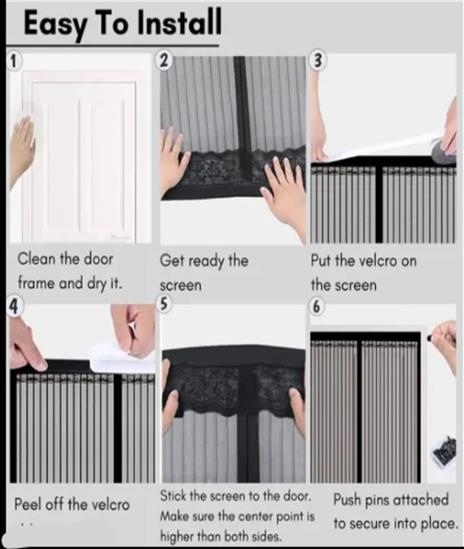 Easy To Install

1

Clean the door frame and dry it.

2

Get ready the screen

3

Put the velcro on the screen

4

Peel off the velcro

5

Stick the screen to the door. Make sure the center point is higher than both sides.

6

Push pins attached to secure into place.