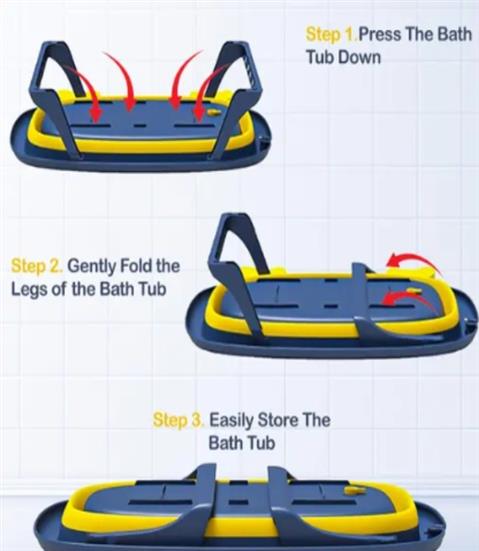 Step 1.Press The Bath Tub Down

Step 2. Gently Fold the Legs of the Bath Tub

Step 3. Easily Store The Bath Tub