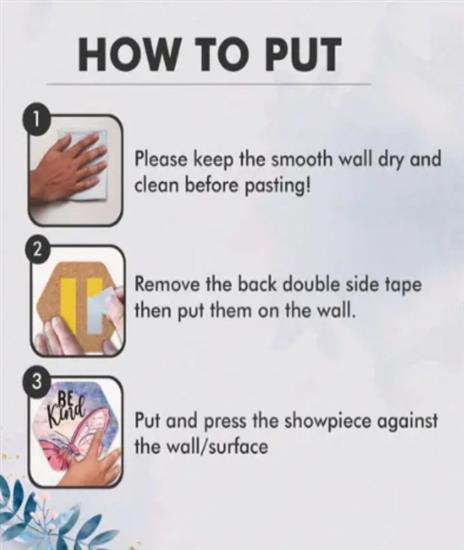 HOW TO PUT

1

Please keep the smooth wall dry and clean before pasting!

2

Remove the back double side tape then put them on the wall.

3

BE Kind

Put and press the showpiece against the wall/surface