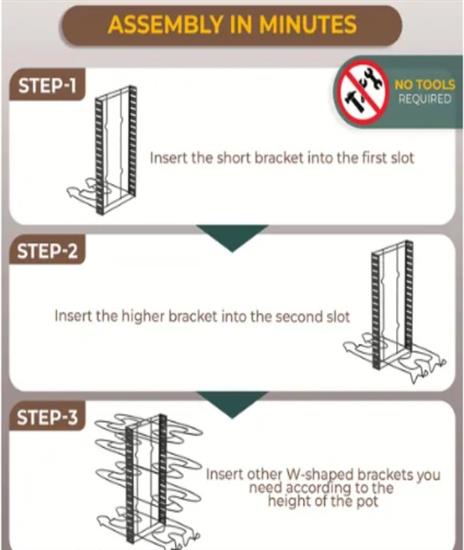 ASSEMBLY IN MINUTES

STEP-1

NO TOOLS REQUIRED

Insert the short bracket into the first slot

STEP-2

Insert the higher bracket into the second slot

STEP-3

Insert other W-shaped brackets you need according to the height of the pot