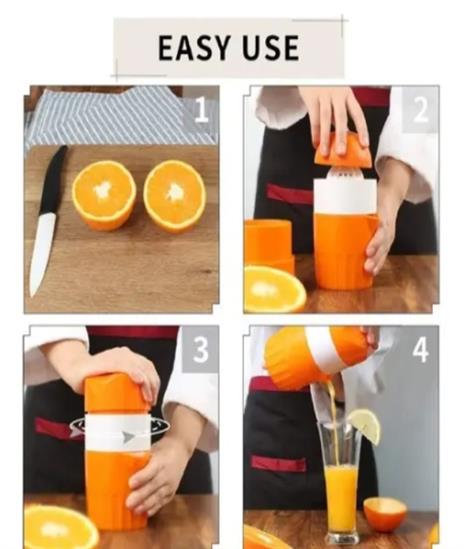 EASY USE

1

2

3

4