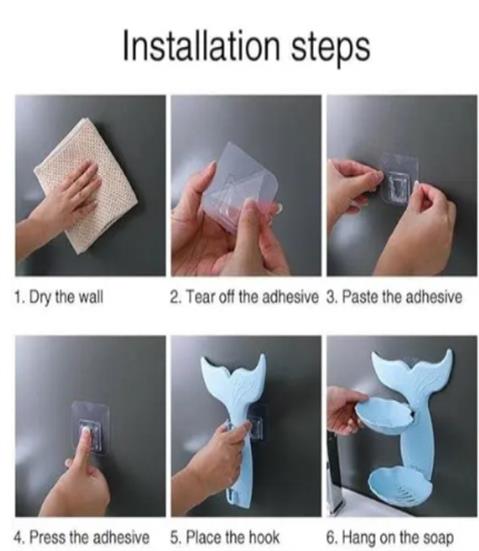 Installation steps

1. Dry the wall

2. Tear off the adhesive

3. Paste the adhesive

4. Press the adhesive

5. Place the hook

6. Hang on the soap