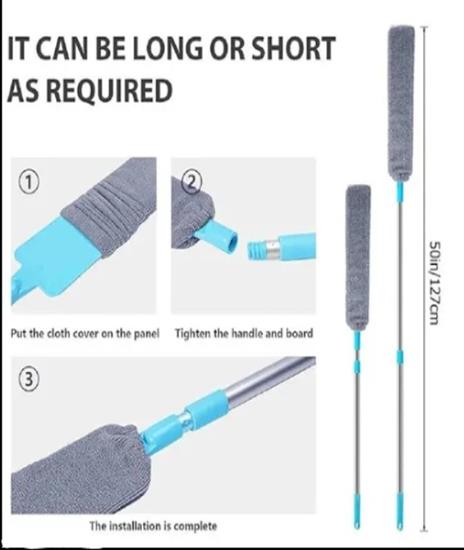 IT CAN BE LONG OR SHORT AS REQUIRED

①

Put the cloth cover on the panel

②

Tighten the handle and board

③

The installation is complete

50in/127cm