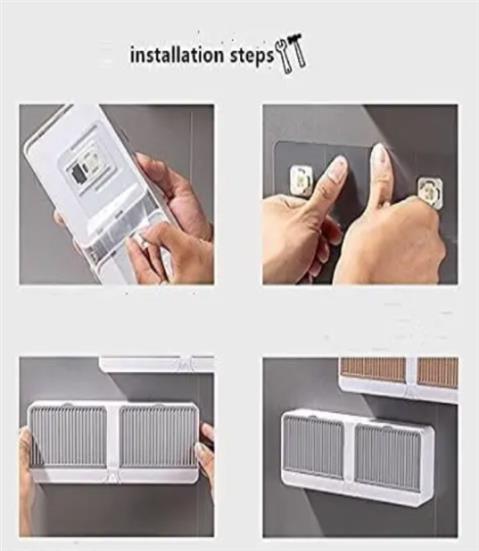 installation steps